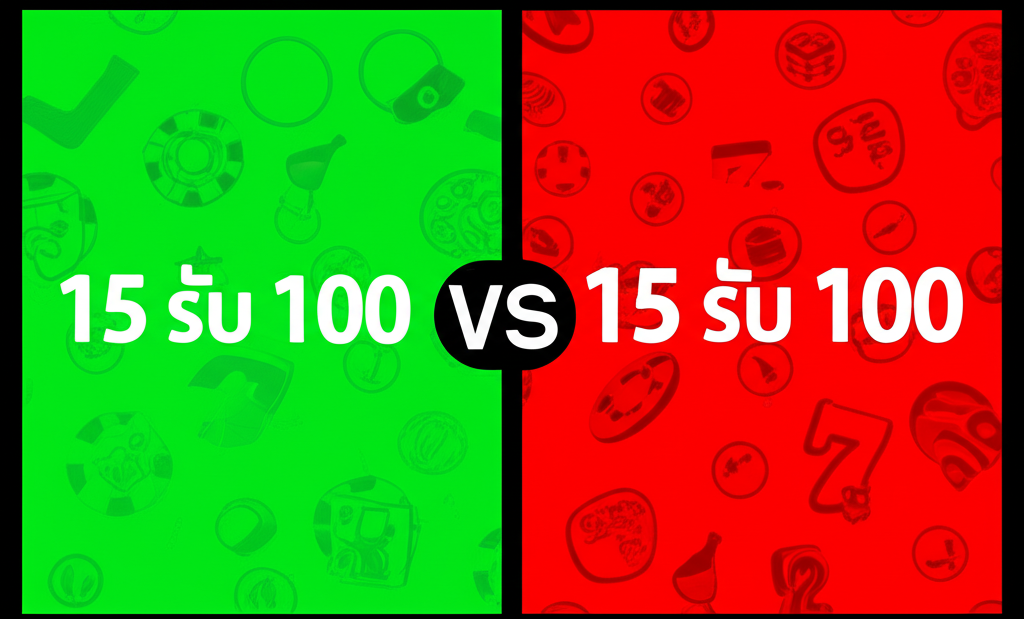 15 รับ 100

VS

15 รับ 100