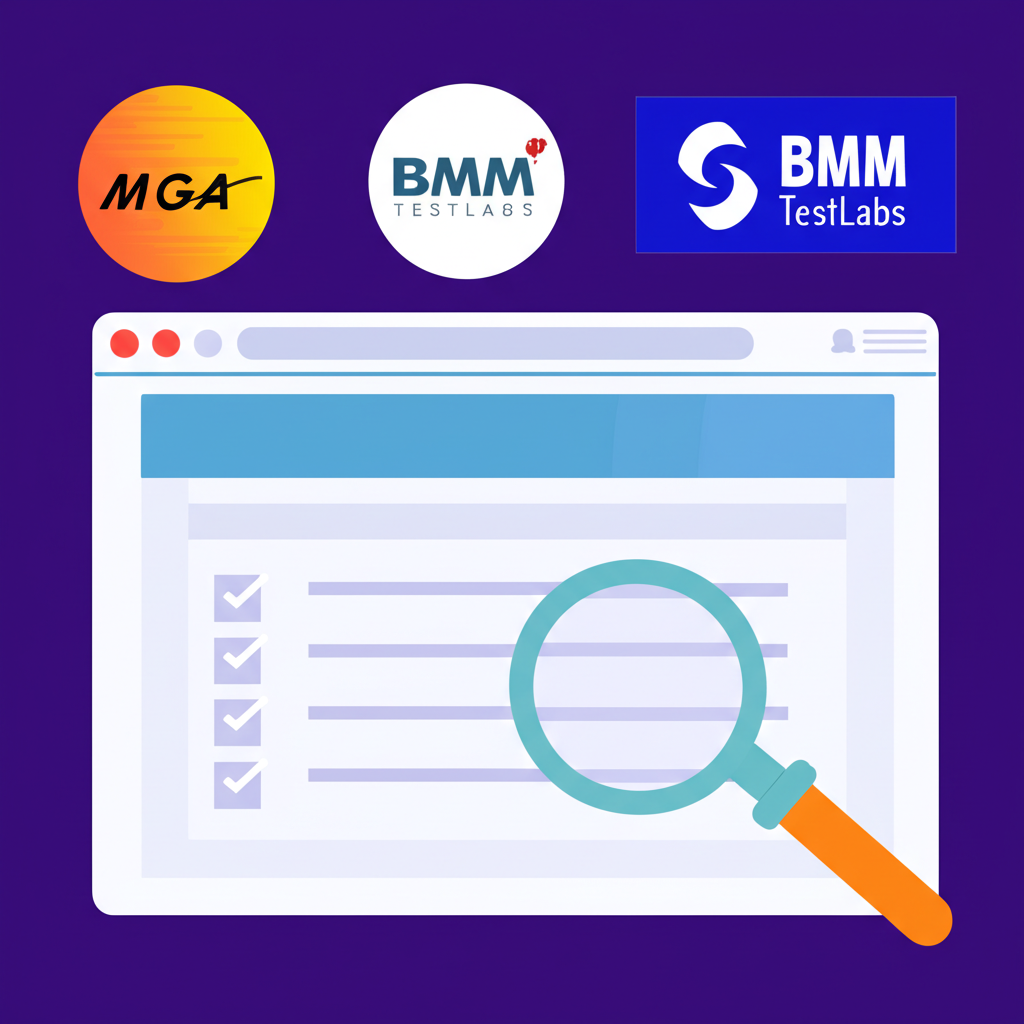 MGA

BMM
TESTLABS

BMM
TestLabs